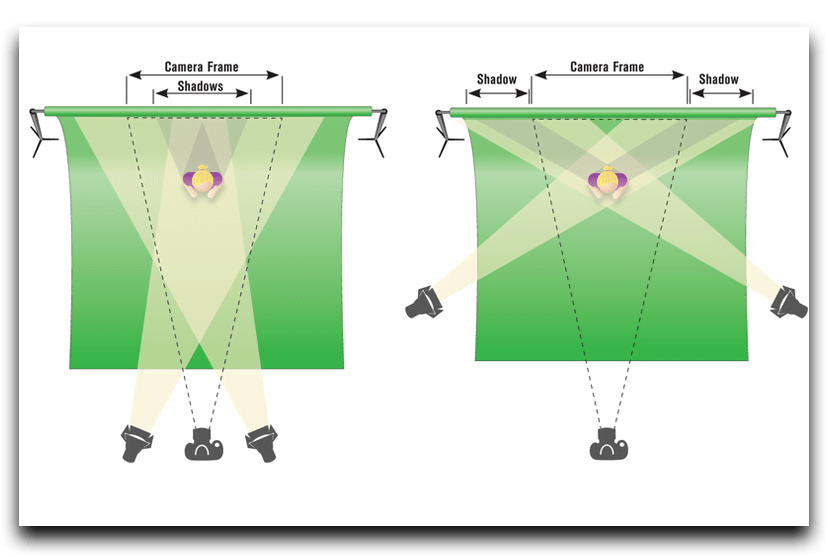 Camera Frame
Shadows

Shadow
Camera Frame
Shadow